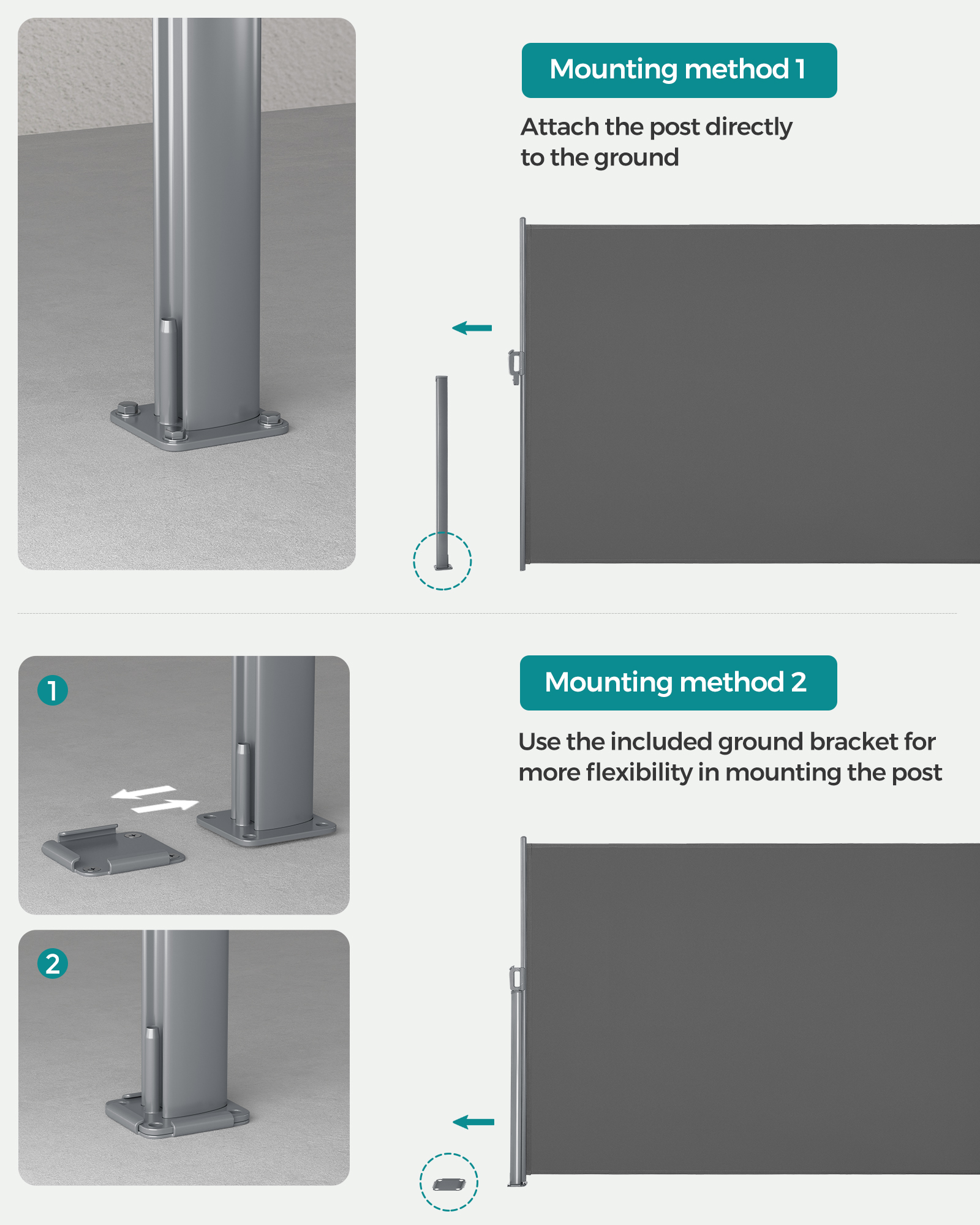 Mounting method 1

Attach the post directly to the ground

1

2

Mounting method 2

Use the included ground bracket for more flexibility in mounting the post