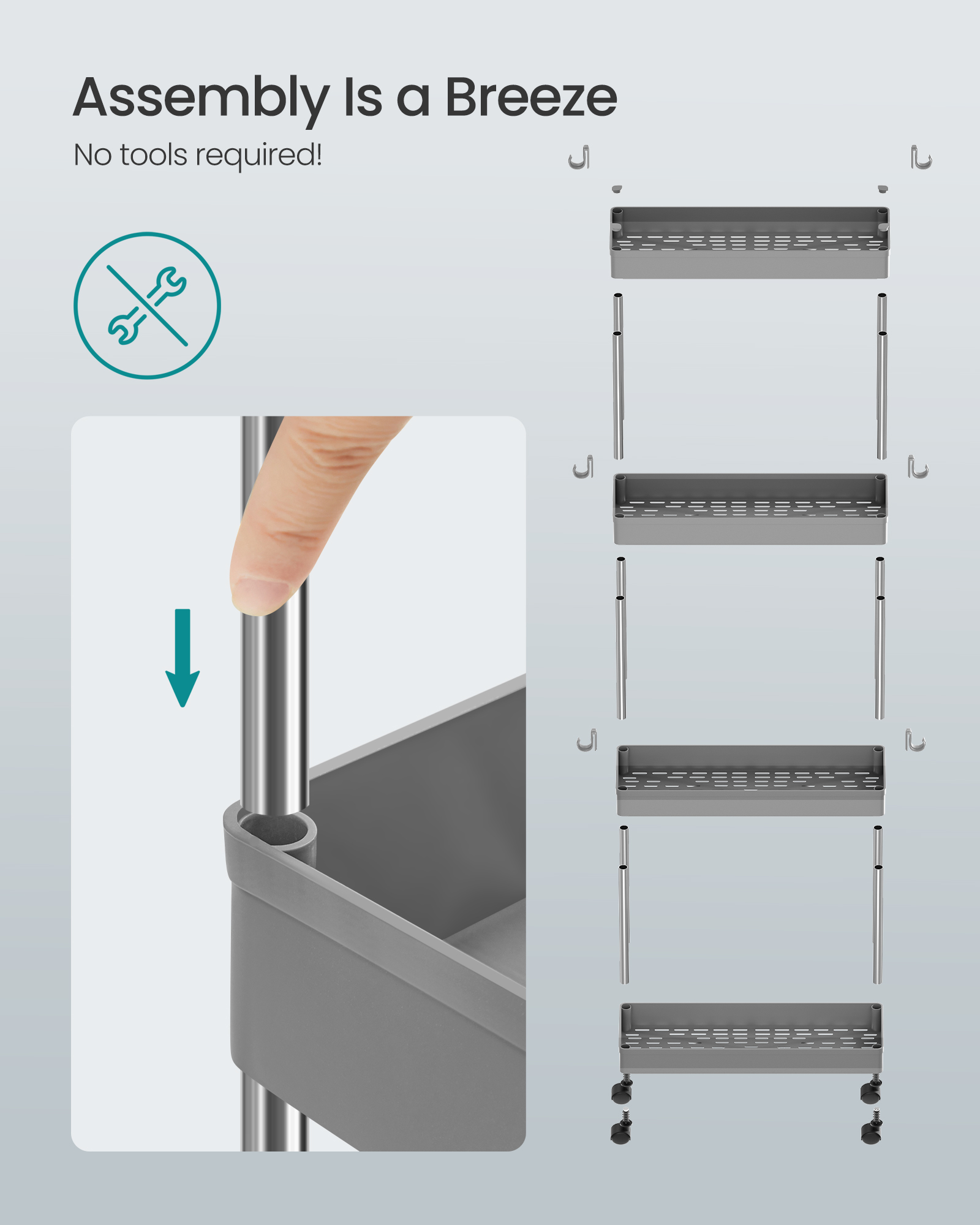 Assembly Is a Breeze

No tools required!