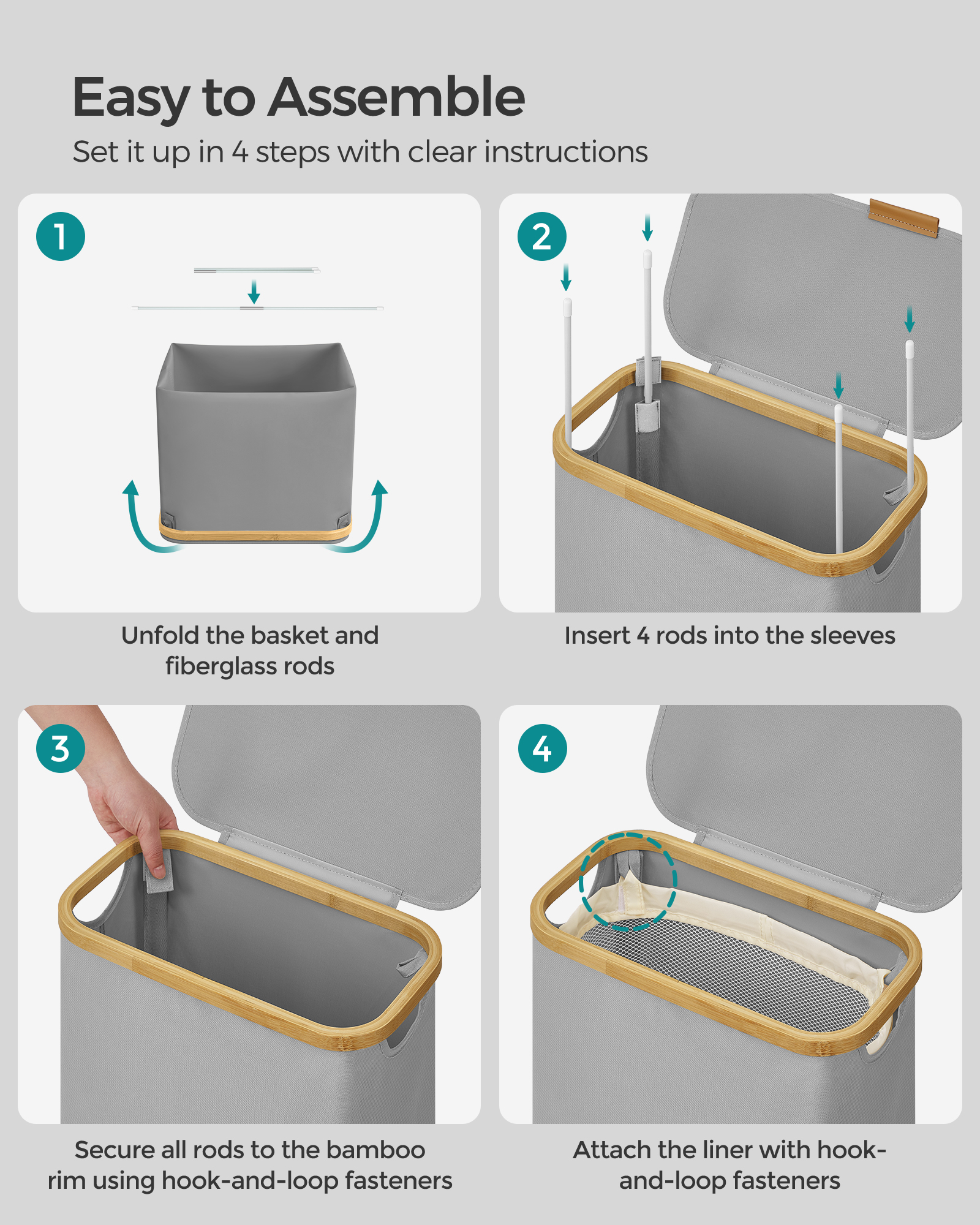 Easy to Assemble

Set it up in 4 steps with clear instructions

1

Unfold the basket and fiberglass rods

2

Insert 4 rods into the sleeves

3

Secure all rods to the bamboo rim using hook-and-loop fasteners

4

Attach the liner with hook-and-loop fasteners