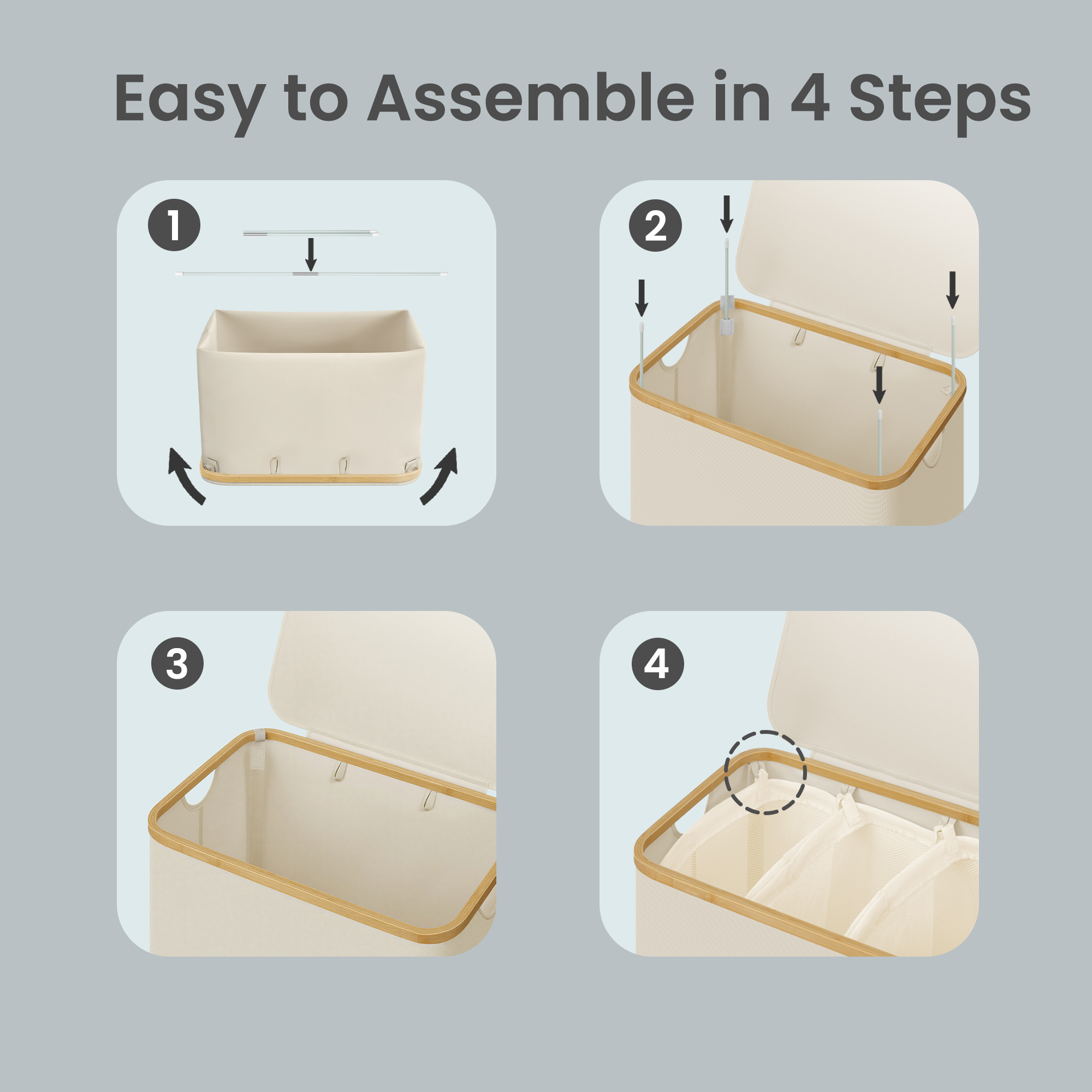 Easy to Assemble in 4 Steps

1

2

3

4