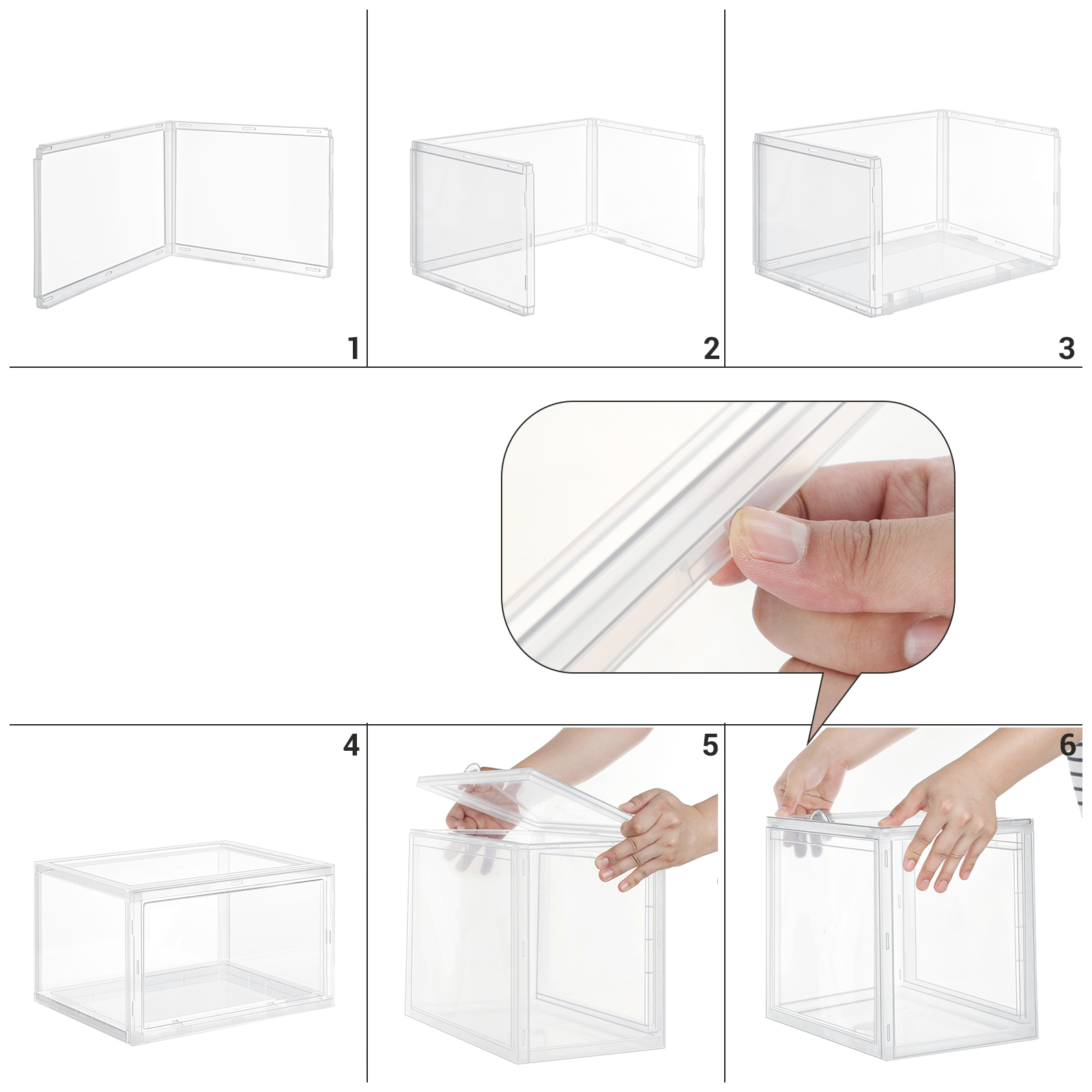 1
2
3
4
5
6