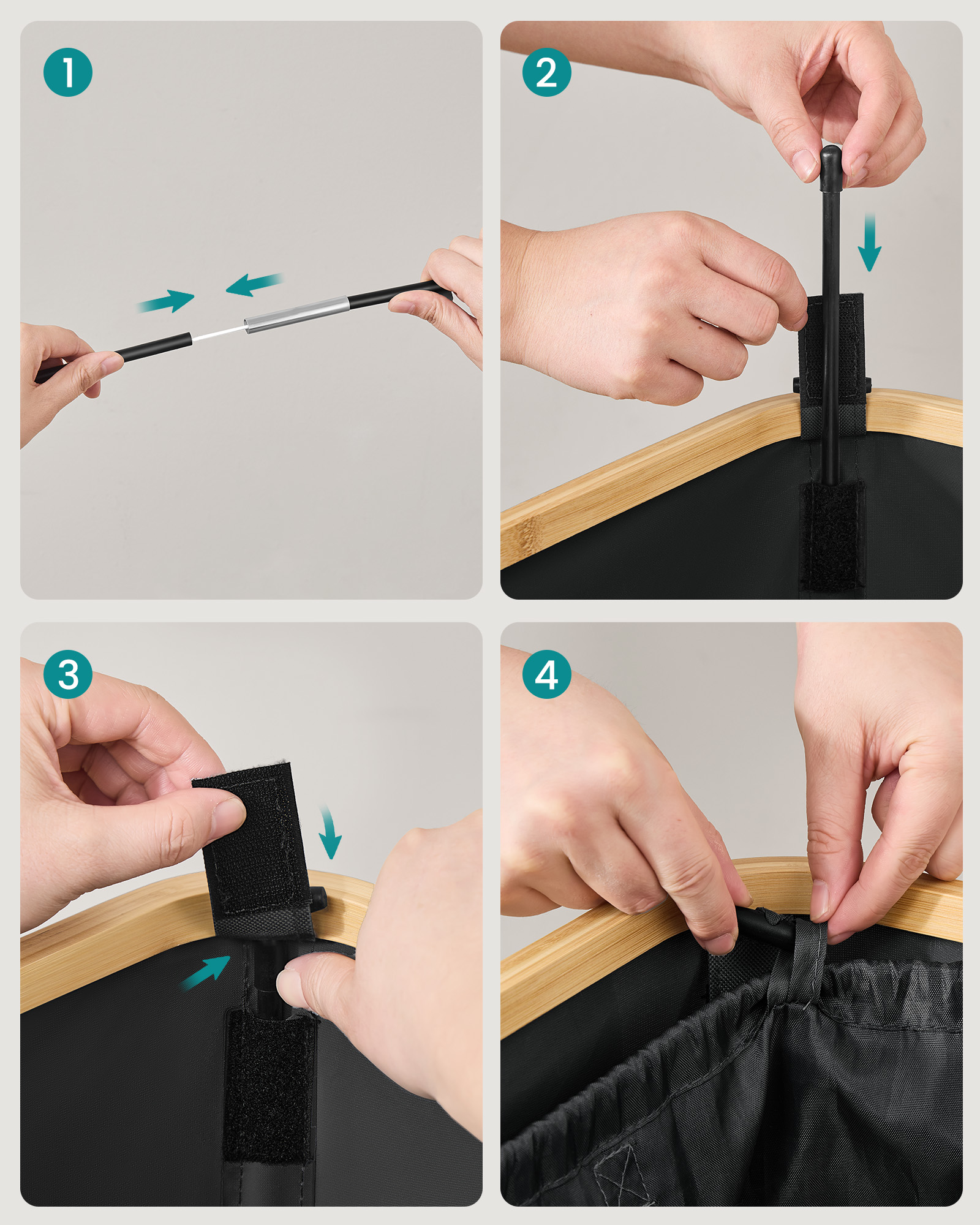 1

2

3

4